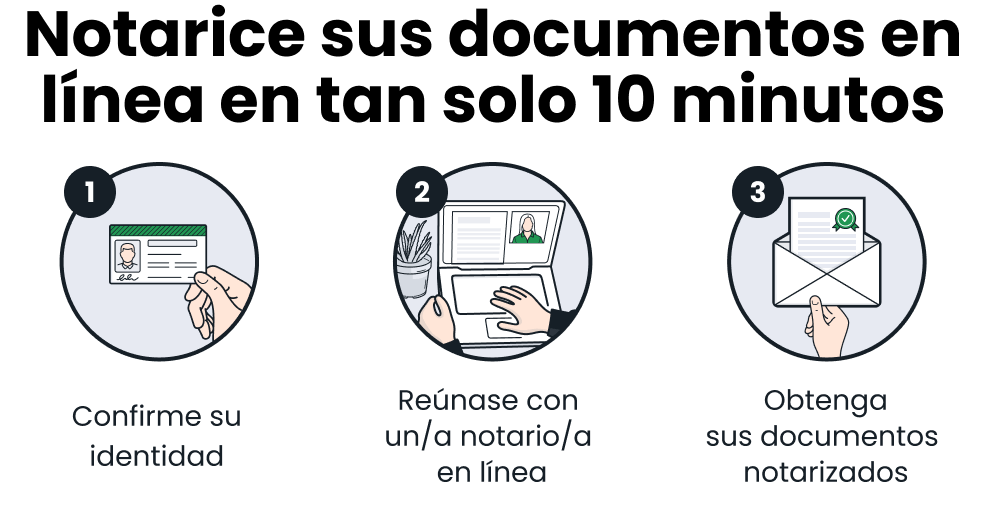 Notarice sus documentos en línea en tan solo 10 minutos

1

Confirme su identidad

2

Reúnase con un/a notario/a en línea

3

Obtenga sus documentos notarizados